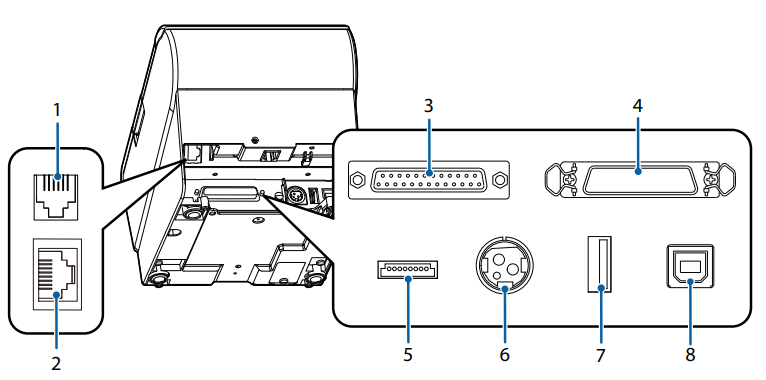 1
2
3
4
5
6
7
8